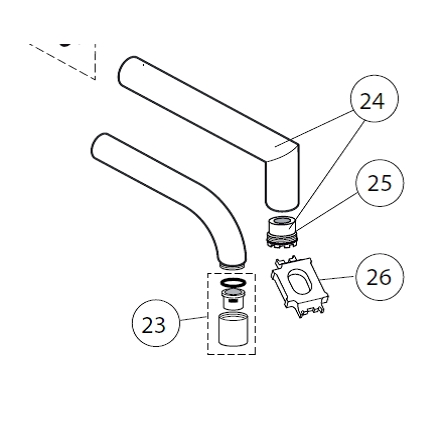 24
25
26
23